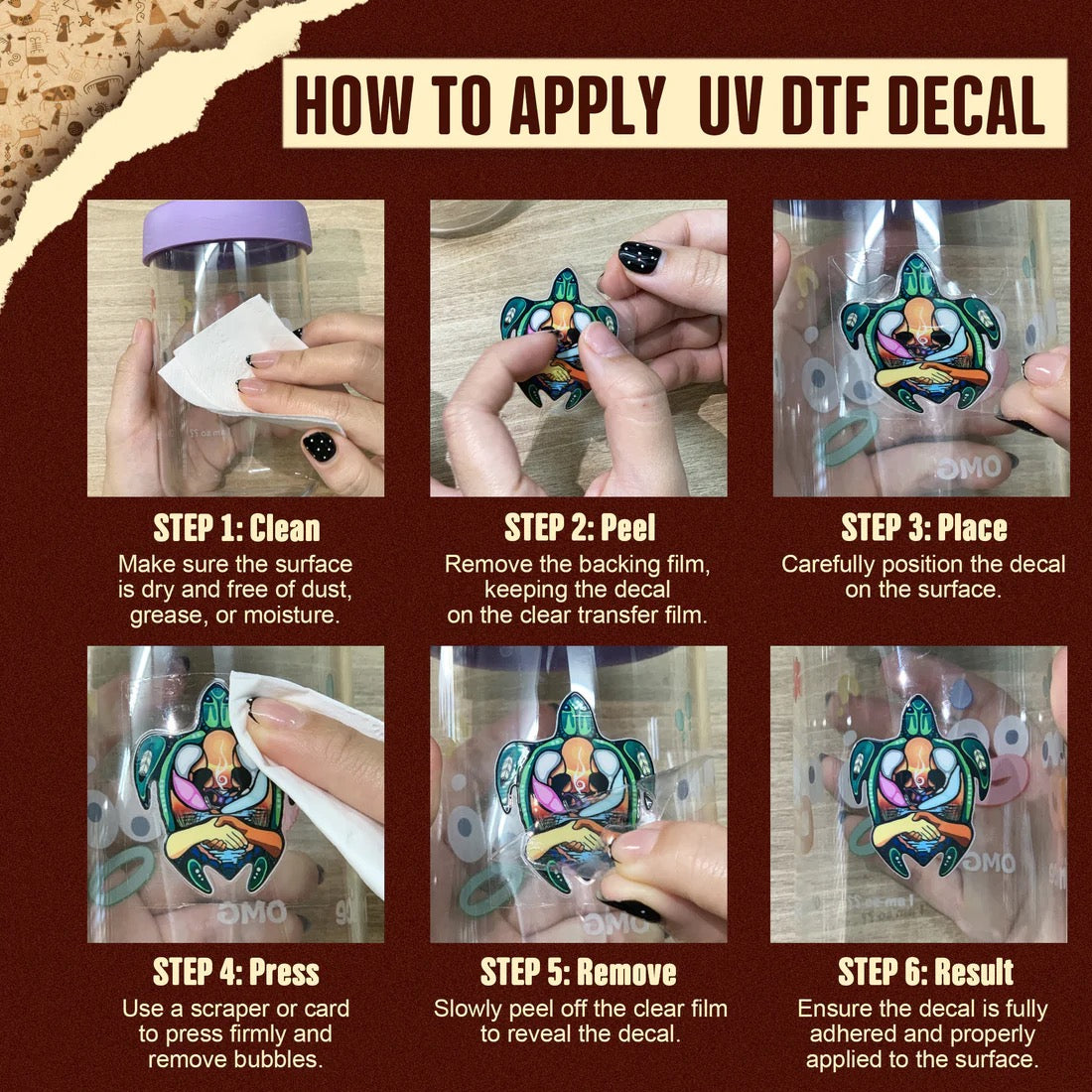 HOW TO APPLY UV DTF DECAL

STEP 1: Clean
Make sure the surface is dry and free of dust, grease, or moisture.

STEP 2: Peel
Remove the backing film, keeping the decal on the clear transfer film.

STEP 3: Place
Carefully position the decal on the surface.

STEP 4: Press
Use a scraper or card to press firmly and remove bubbles.

STEP 5: Remove
Slowly peel off the clear film to reveal the decal.

STEP 6: Result
Ensure the decal is fully adhered and properly applied to the surface.